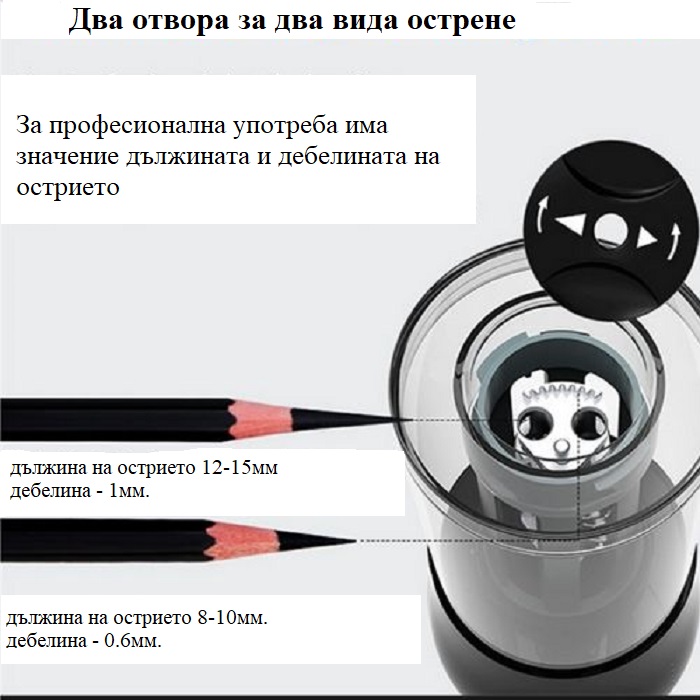 Два отвора за два вида острене

За професионална употреба има значение дължината и дебелината на острието

дължина на острието 12-15мм
дебелина - 1мм.

дължина на острието 8-10мм.
дебелина - 0.6мм.