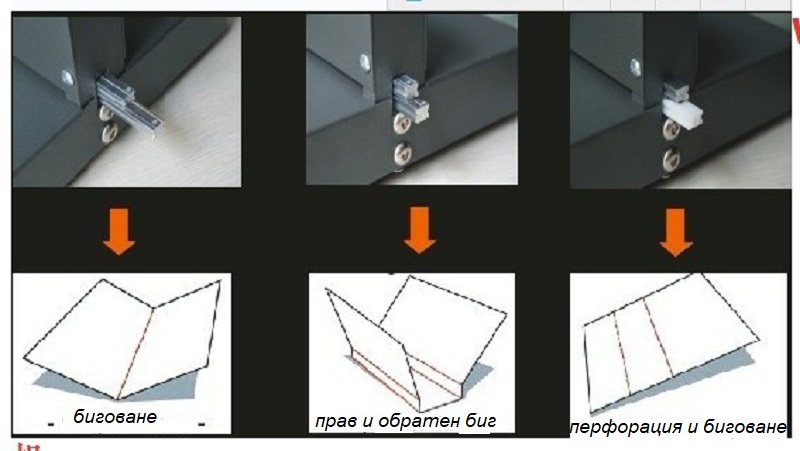 биговане

прав и обратен биг

перфорация и биговане